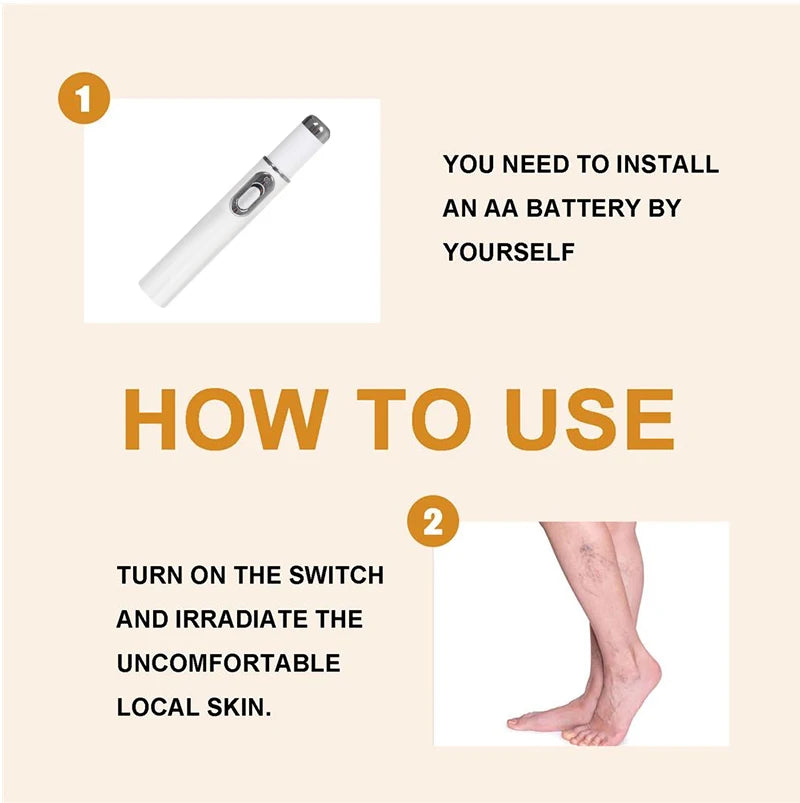 1

YOU NEED TO INSTALL AN AA BATTERY BY YOURSELF

HOW TO USE

2

TURN ON THE SWITCH AND IRRADIATE THE UNCOMFORTABLE LOCAL SKIN.