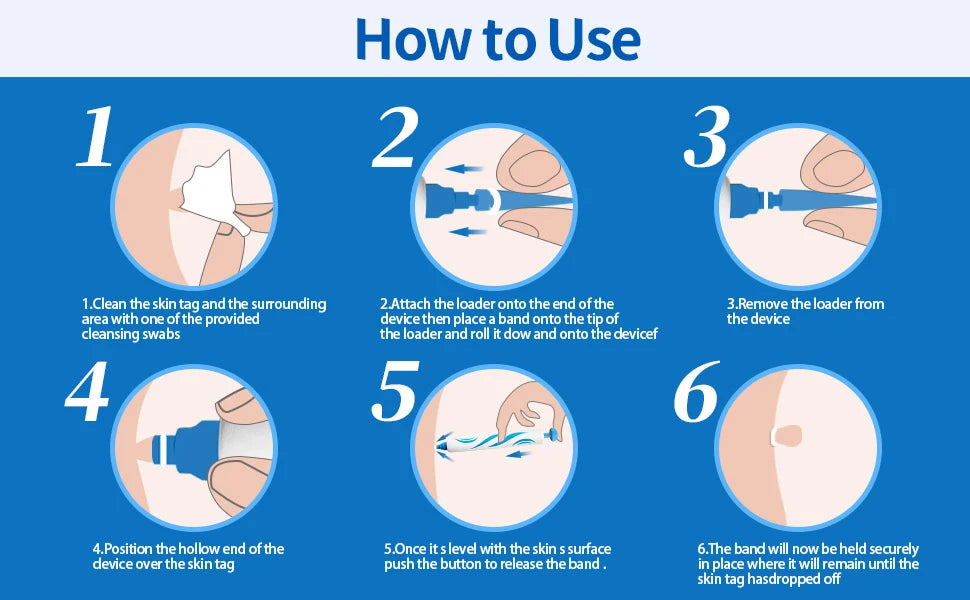 How to Use

1

1.Clean the skin tag and the surrounding area with one of the provided cleansing swabs

2

2.Attach the loader onto the end of the device then place a band onto the tip of the loader and roll it dow and onto the devicef

3

3.Remove the loader from the device

4

4.Position the hollow end of the device over the skin tag

5

5.Once it s level with the skin s surface push the button to release the band .

6

6.The band will now be held securely in place where it will remain until the skin tag hasdropped off